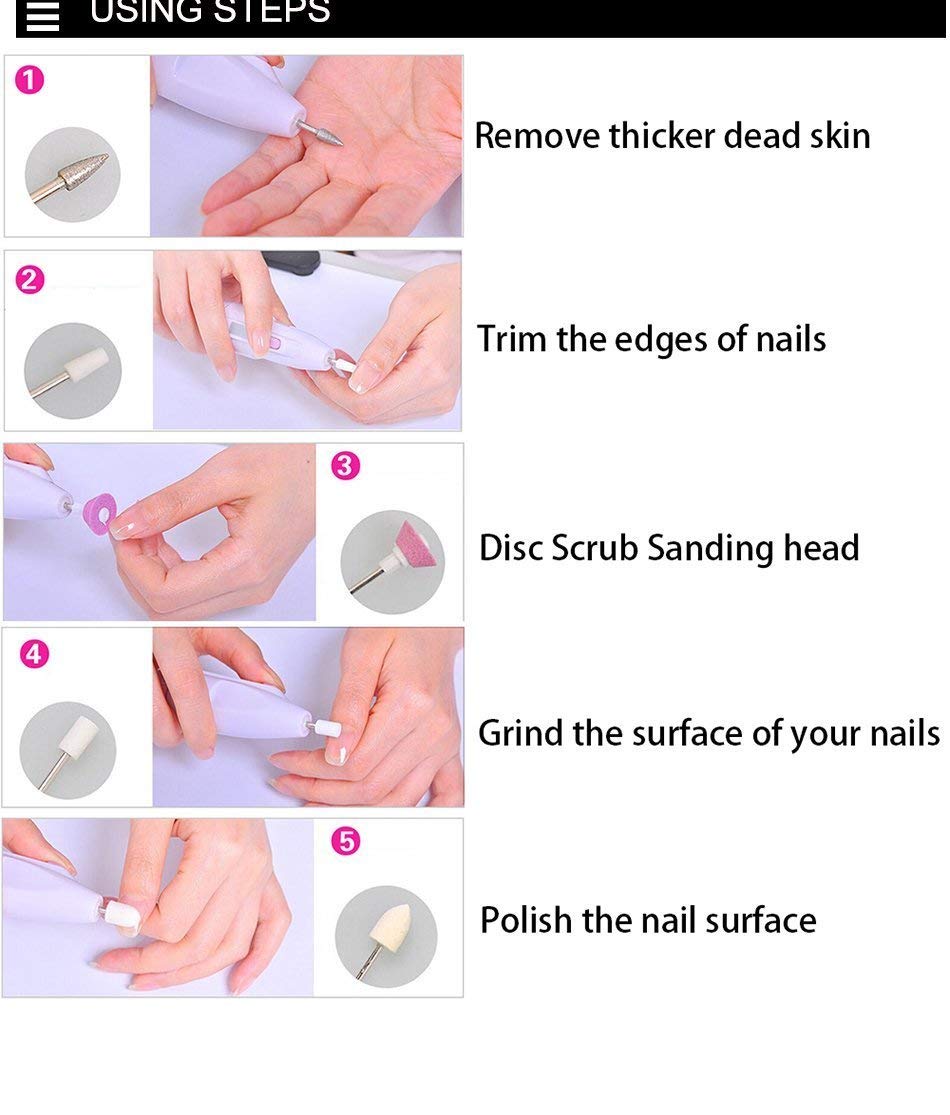 USING STEPS

1

Remove thicker dead skin

2

Trim the edges of nails

3

Disc Scrub Sanding head

4

Grind the surface of your nails

5

Polish the nail surface