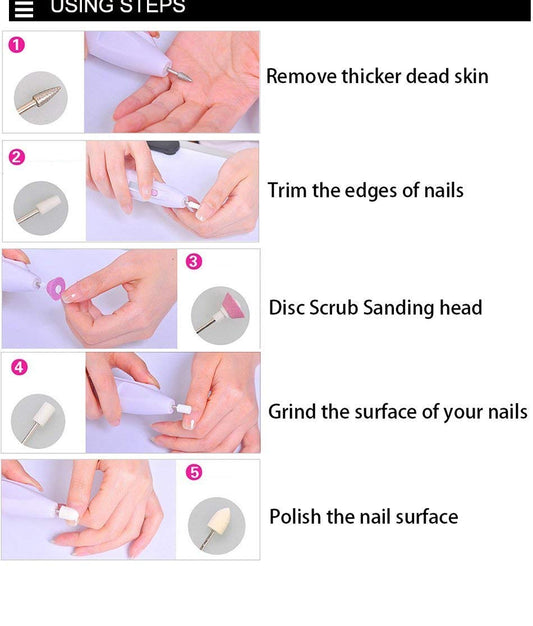 USING STEPS

1

Remove thicker dead skin

2

Trim the edges of nails

3

Disc Scrub Sanding head

4

Grind the surface of your nails

5

Polish the nail surface